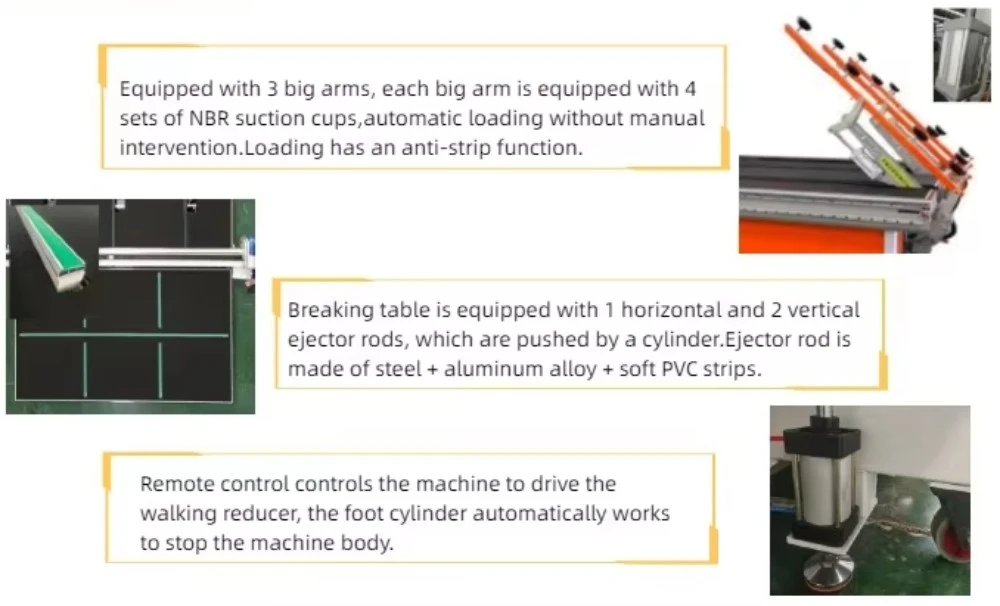 Equipped with 3 big arms, each big arm is equipped with 4 sets of NBR suction cups,automatic loading without manual intervention.Loading has an anti-strip function.

Breaking table is equipped with 1 horizontal and 2 vertical ejector rods, which are pushed by a cylinder.Ejector rod is made of steel + aluminum alloy + soft PVC strips.

Remote control controls the machine to drive the walking reducer, the foot cylinder automatically works to stop the machine body.